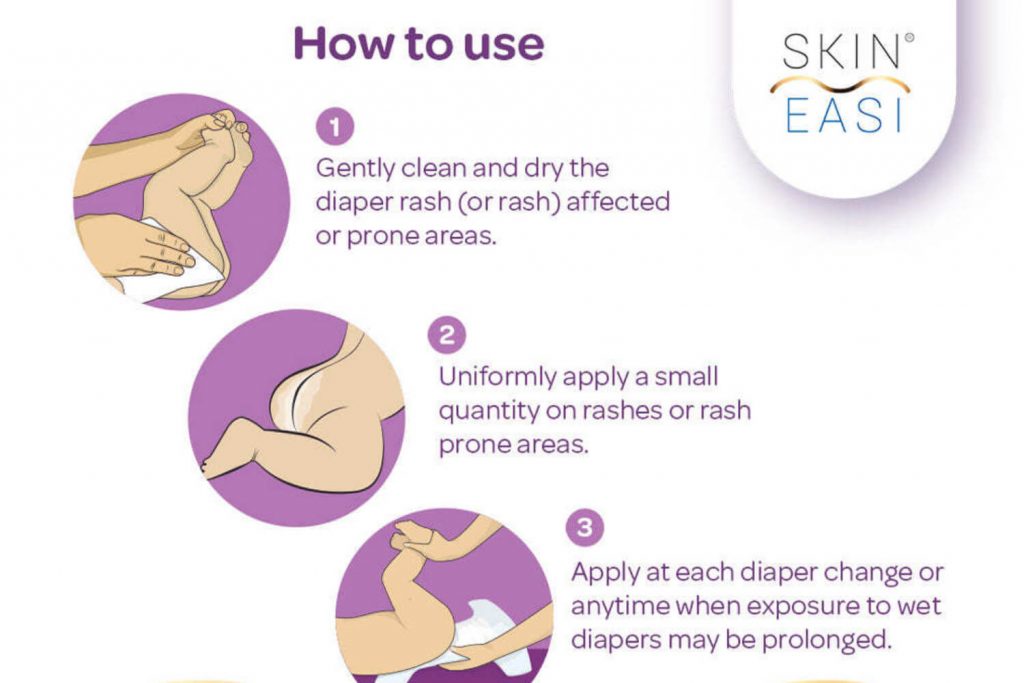 How to use

SKIN®
EASI

1
Gently clean and dry the diaper rash (or rash) affected or prone areas.

2
Uniformly apply a small quantity on rashes or rash prone areas.

3
Apply at each diaper change or anytime when exposure to wet diapers may be prolonged.